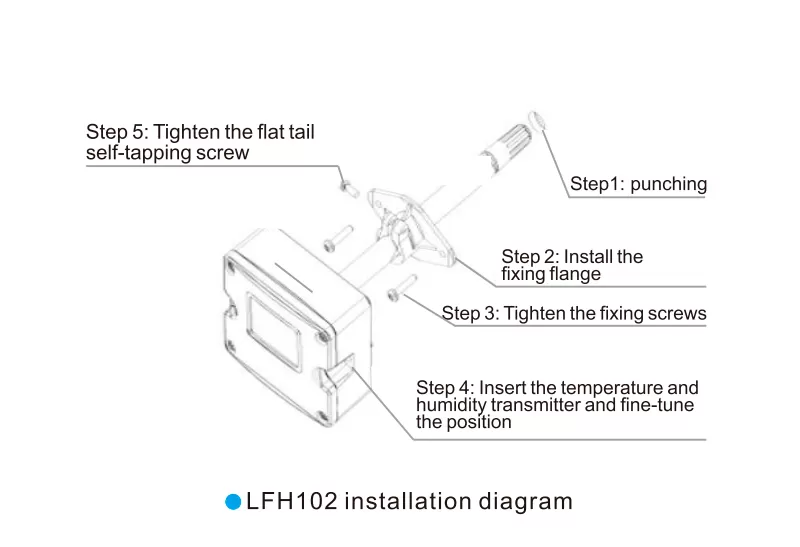 Step 5: Tighten the flat tail self-tapping screw

Step1: punching

Step 2: Install the fixing flange

Step 3: Tighten the fixing screws

Step 4: Insert the temperature and humidity transmitter and fine-tune the position

LFH102 installation diagram